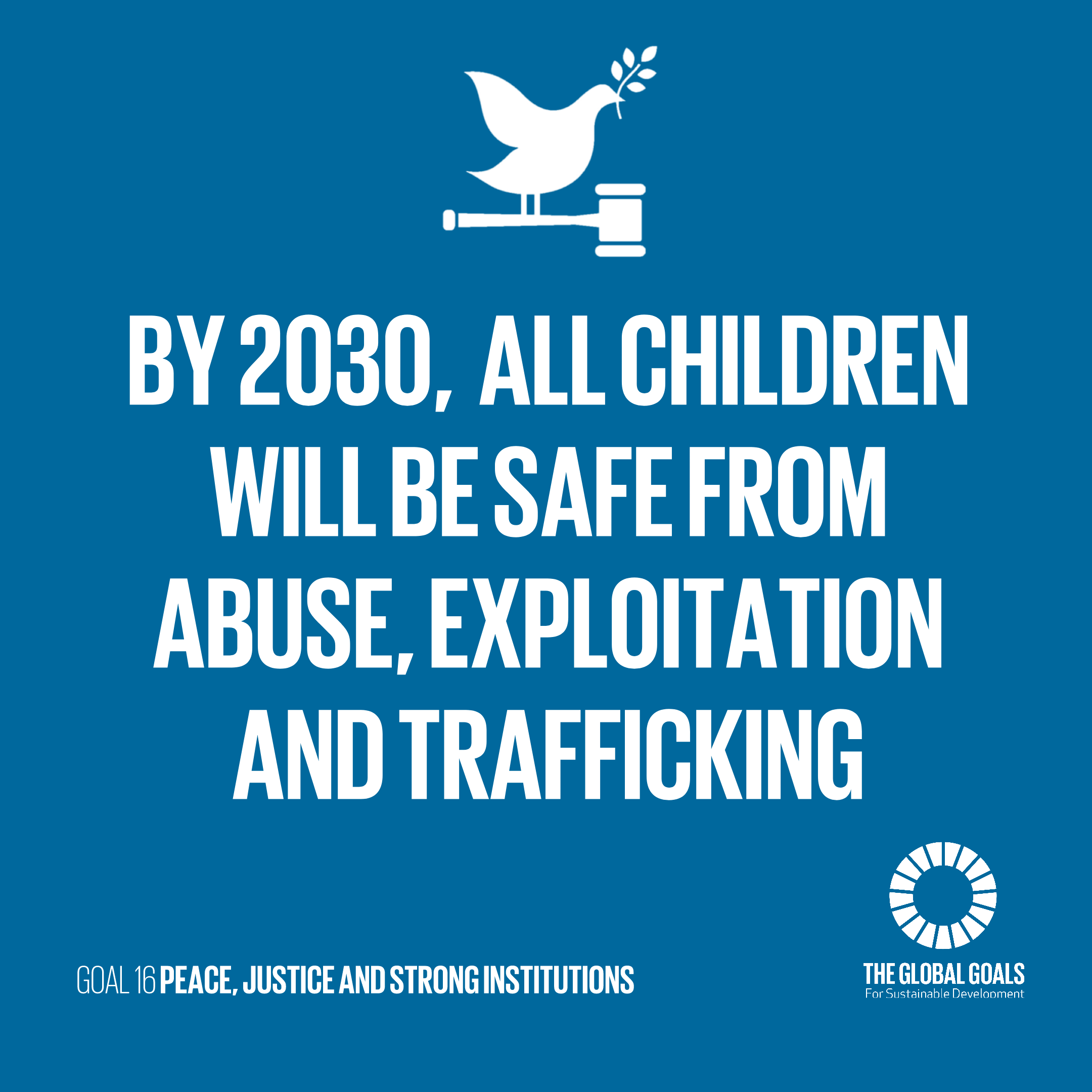 BY 2030, ALL CHILDREN WILL BE SAFE FROM ABUSE, EXPLOITATION AND TRAFFICKING

GOAL 16 PEACE, JUSTICE AND STRONG INSTITUTIONS

THE GLOBAL GOALS
For Sustainable Development